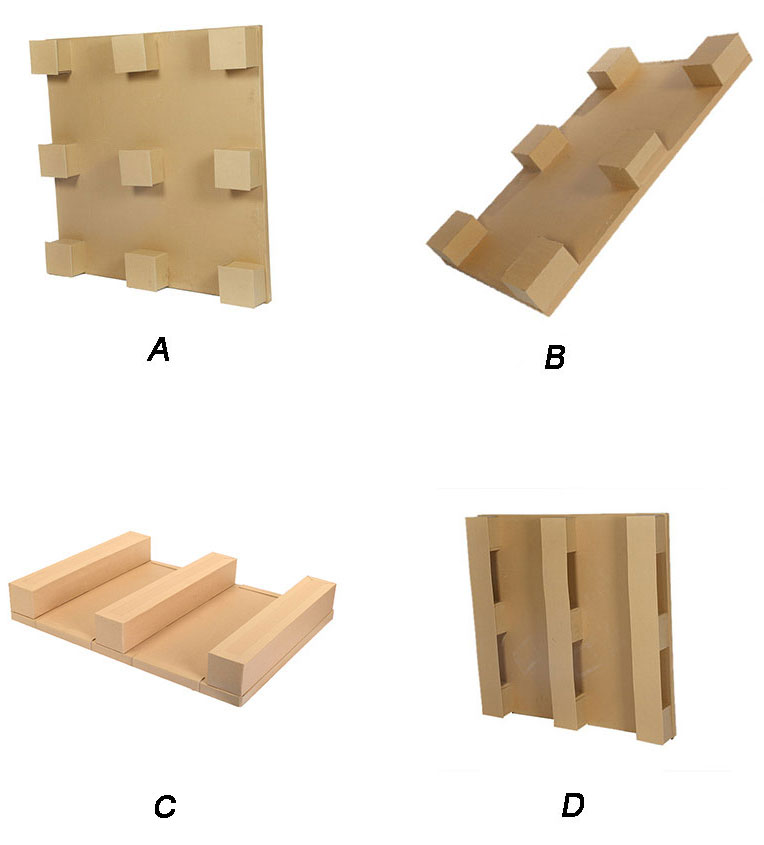 A

B

C

D