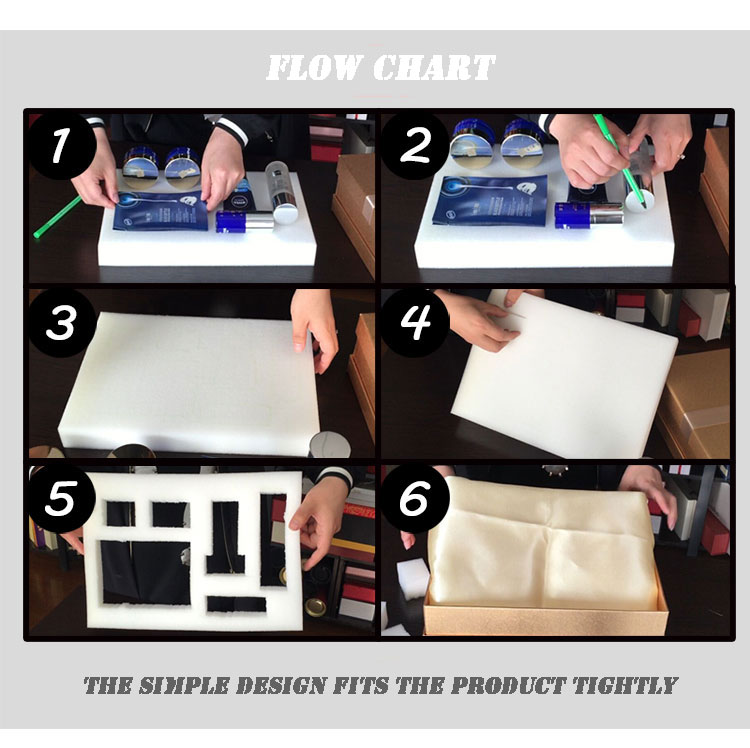 FLOW CHART

1

2

3

4

5

6

THE SIMPLE DESIGN FITS THE PRODUCT TIGHTLY